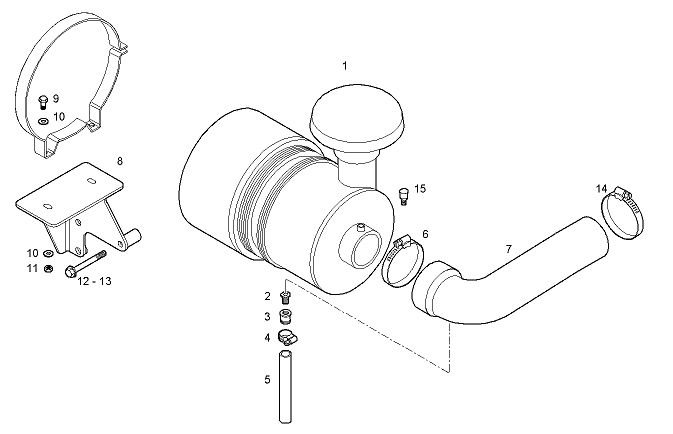 1
9
10
8
15
14
6
7
10
11
12 - 13
2
3
4
5