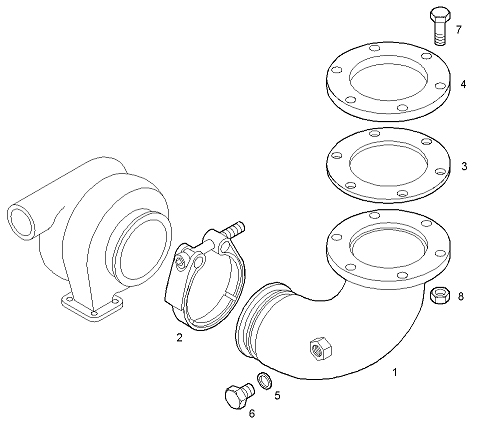 7
4
3
8
2
1
5
6