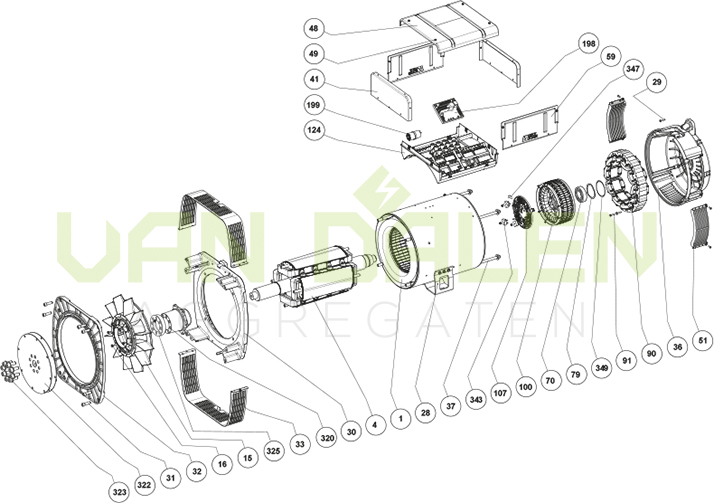 48
49
41
199
124
198
59
347
29
VAN DALEN
AGGREGATEN
323
322
31
32
16
15
325
33
320
30
4
1
28
37
343
107
100
70
79
349
91
90
36
51